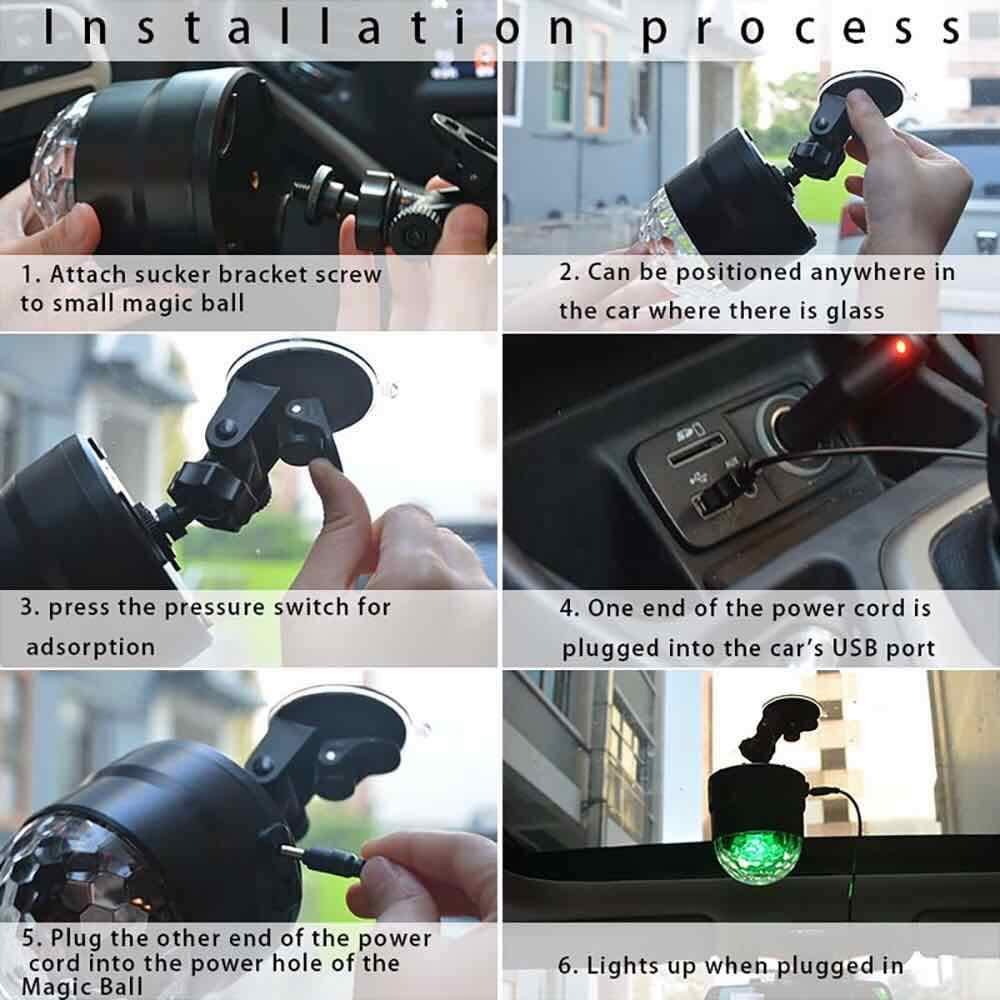 Installation process

1. Attach sucker bracket screw to small magic ball

2. Can be positioned anywhere in the car where there is glass

3. press the pressure switch for adsorption

4. One end of the power cord is plugged into the car's USB port

5. Plug the other end of the power cord into the power hole of the Magic Ball

6. Lights up when plugged in